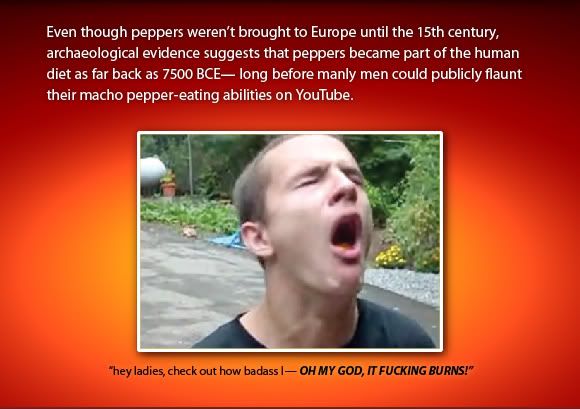 Even though peppers weren't brought to Europe until the 15th century, archaeological evidence suggests that peppers became part of the human diet as far back as 7500 BCE— long before manly men could publicly flaunt their macho pepper-eating abilities on YouTube.

"hey ladies, check out how badass I— OH MY GOD, IT FUCKING BURNS!"