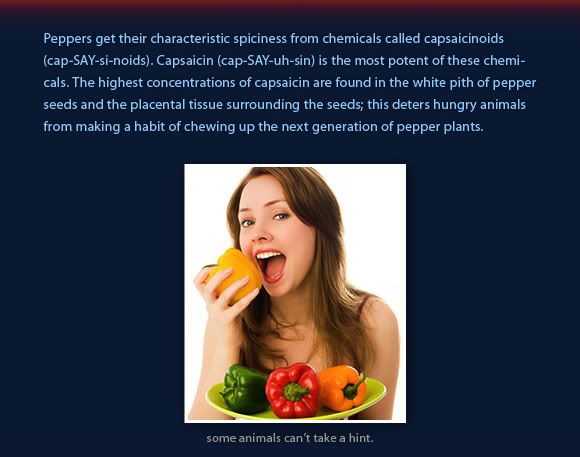 Peppers get their characteristic spiciness from chemicals called capsaicinoids (cap-SAY-si-noids). Capsaicin (cap-SAY-uh-sin) is the most potent of these chemicals. The highest concentrations of capsaicin are found in the white pith of pepper seeds and the placental tissue surrounding the seeds; this deters hungry animals from making a habit of chewing up the next generation of pepper plants.

some animals can't take a hint.